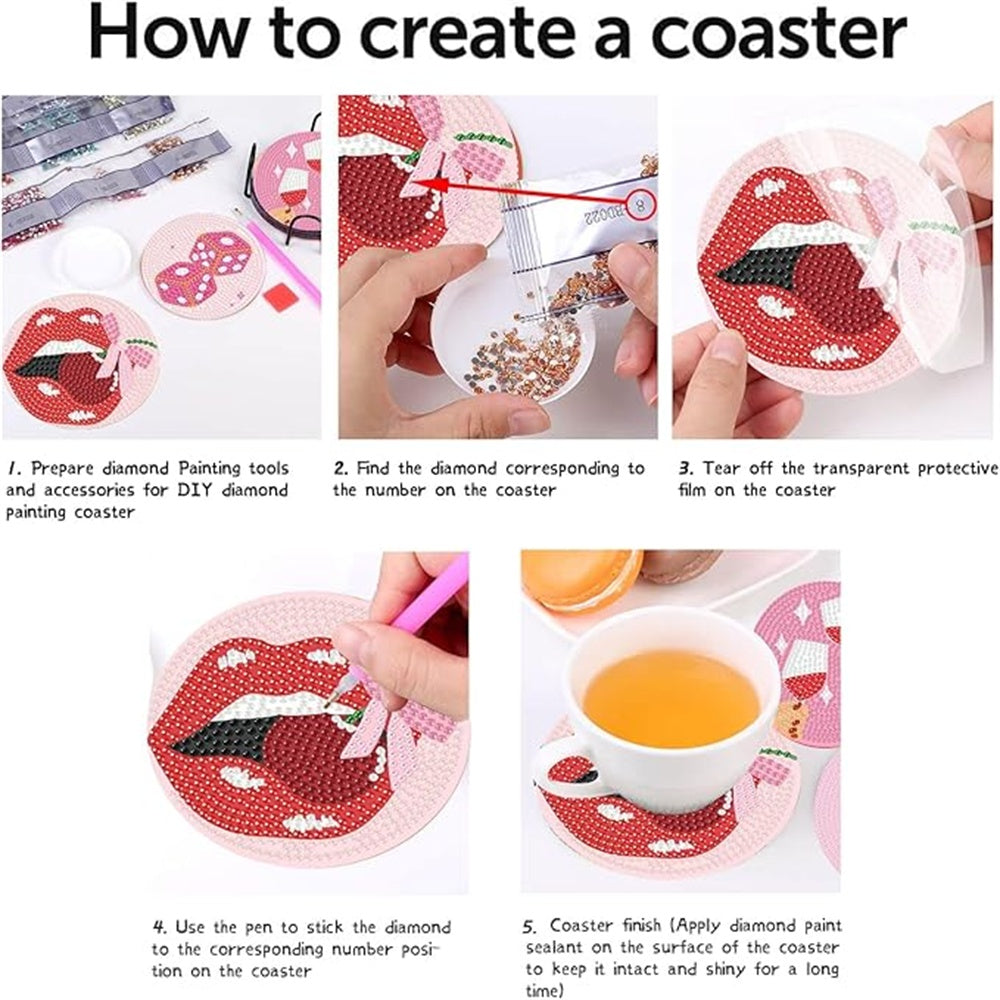 How to create a coaster

8
B0022

1. Prepare diamond Painting tools and accessories for DIY diamond painting coaster

2. Find the diamond corresponding to the number on the coaster

3. Tear off the transparent protective film on the coaster

4. Use the pen to stick the diamond to the corresponding number position on the coaster

5. Coaster finish (Apply diamond paint sealant on the surface of the coaster to keep it intact and shiny for a long time)